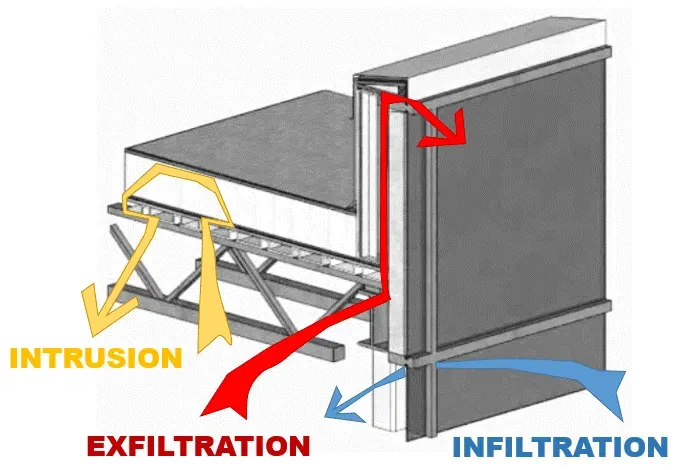 INTRUSION

EXFILTRATION

INFILTRATION